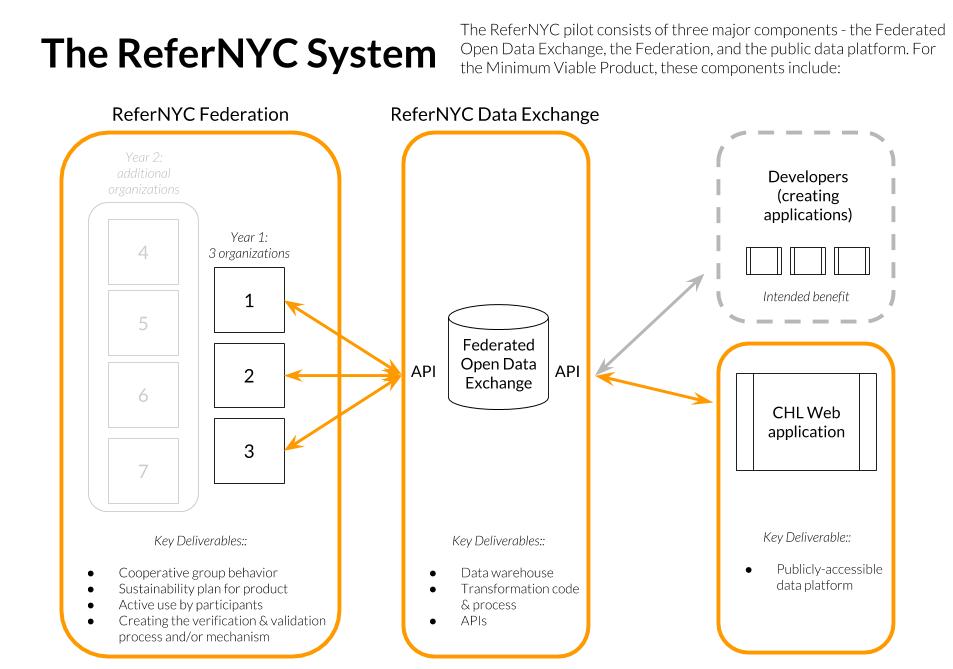 The ReferNYC System

The ReferNYC pilot consists of three major components - the Federated Open Data Exchange, the Federation, and the public data platform. For the Minimum Viable Product, these components include:

ReferNYC Federation

Year 2: additional organizations

4
5
6
7

Year 1: 3 organizations

1
2
3

Key Deliverables::

- Cooperative group behavior
- Sustainability plan for product
- Active use by participants
- Creating the verification & validation process and/or mechanism

ReferNYC Data Exchange

API

Federated Open Data Exchange

API

Key Deliverables::

- Data warehouse
- Transformation code & process
- APIs

Developers (creating applications)

Intended benefit

CHL Web application

Key Deliverable::

- Publicly-accessible data platform